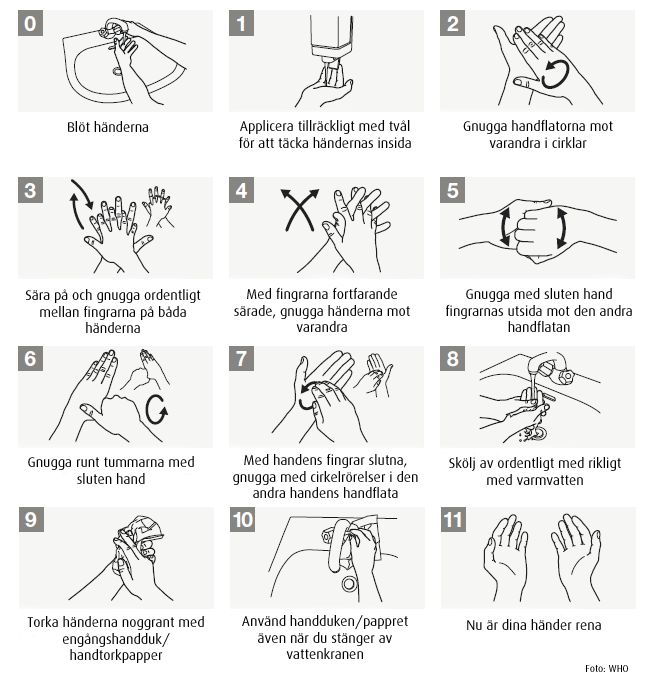 0

Blöt händerna

1

Applicera tillräckligt med tvål för att täcka händernas insida

2

Gnugga handflatorna mot varandra i cirklar

3

Sära på och gnugga ordentligt mellan fingrarna på båda händerna

4

Med fingrarna fortfarande särade, gnugga händerna mot varandra

5

Gnugga med sluten hand fingrarnas utsida mot den andra handflatan

6

Gnugga runt tummarna med sluten hand

7

Med handens fingrar slutna, gnugga med cirkelrörelser i den andra handens handflata

8

Skölj av ordentligt med rikligt med varmvatten

9

Torka händerna noggrant med engångshandduk/ handtorkpapper

10

Använd handduken/pappret även när du stänger av vattenkranen

11

Nu är dina händer rena

Foto: WHO