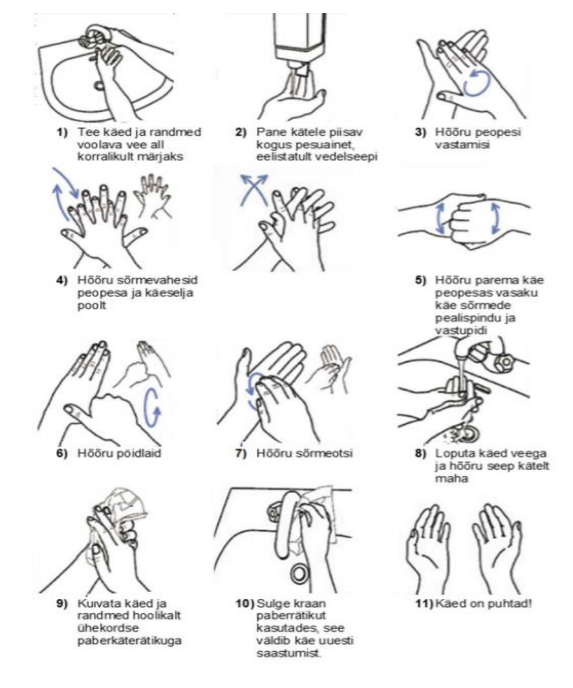 1) Tee käed ja randmed voolava vee all korralikult märjaks

2) Pane kätele piisav kogus pesuainet, eelistatult vedelseepi

3) Hõõru peopesi vastamisi

4) Hõõru sõrmevahesid peopesa ja käeselja poolt

5) Hõõru parema käe peopesas vasaku käe sõrmede pealispindu ja vastupidi

6) Hõõru pöidlaid

7) Hõõru sõrmeotsi

8) Loputa käed veega ja hõõru seep kätelt maha

9) Kuivata käed ja randmed hoolikalt ühekordse paberkäterätikuga

10) Sulge kraan paberrätikut kasutades, see väldib käe uuesti saastumist.

11) Käed on puhtad!